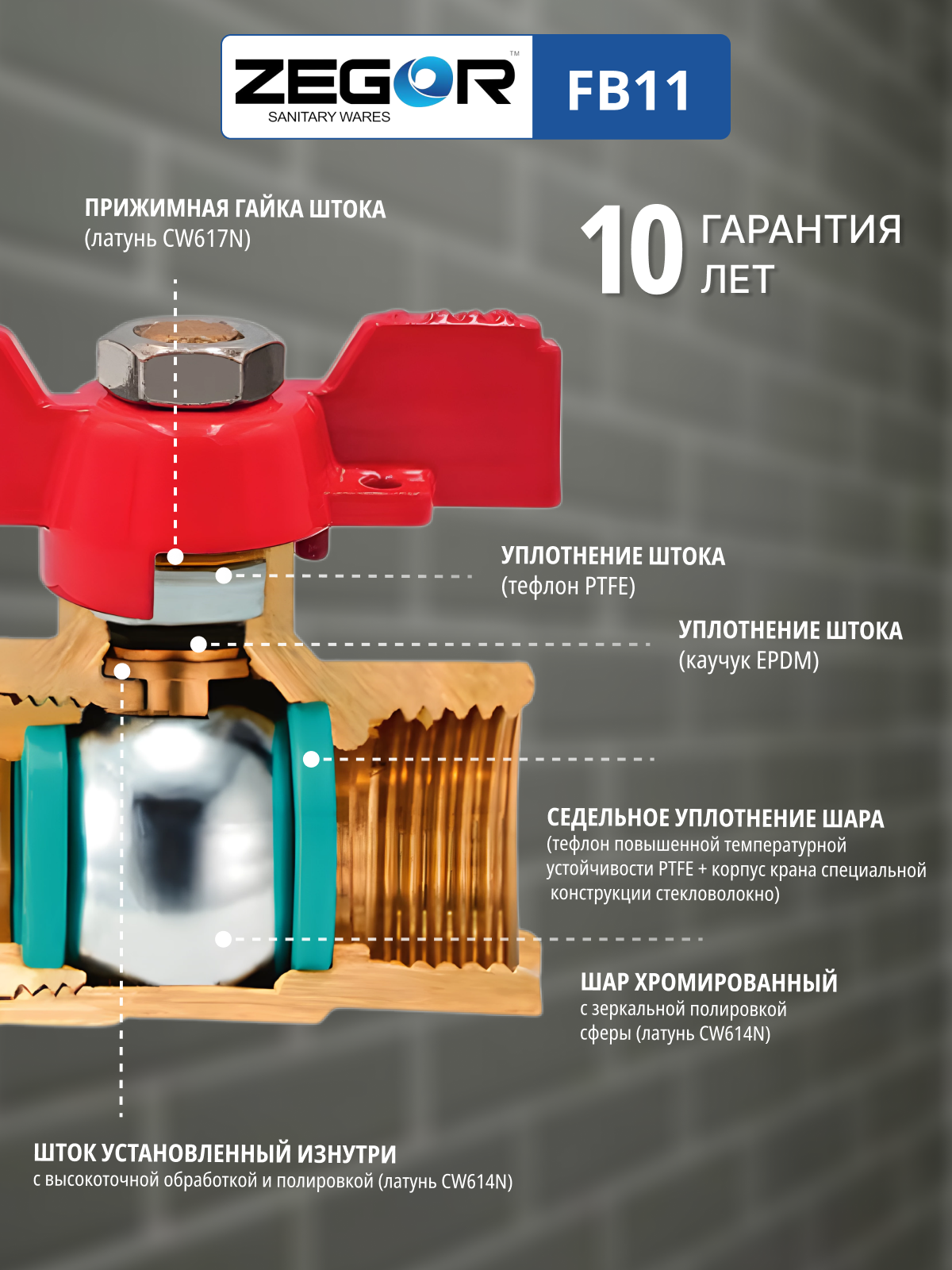 ZEGOR™
SANITARY WARES
FB11

ПРИЖИМНАЯ ГАЙКА ШТОКА
(латунь CW617N)

10 ГАРАНТИЯ ЛЕТ

УПЛОТНЕНИЕ ШТОКА
(тефлон PTFE)

УПЛОТНЕНИЕ ШТОКА
(каучук EPDM)

СЕДЕЛЬНОЕ УПЛОТНЕНИЕ ШАРА
(тефлон повышенной температурной устойчивости PTFE + корпус крана специальной конструкции стекловолокно)

ШАР ХРОМИРОВАННЫЙ
с зеркальной полировкой сферы (латунь CW614N)

ШТОК УСТАНОВЛЕННЫЙ ИЗНУТРИ
с высокоточной обработкой и полировкой (латунь CW614N)